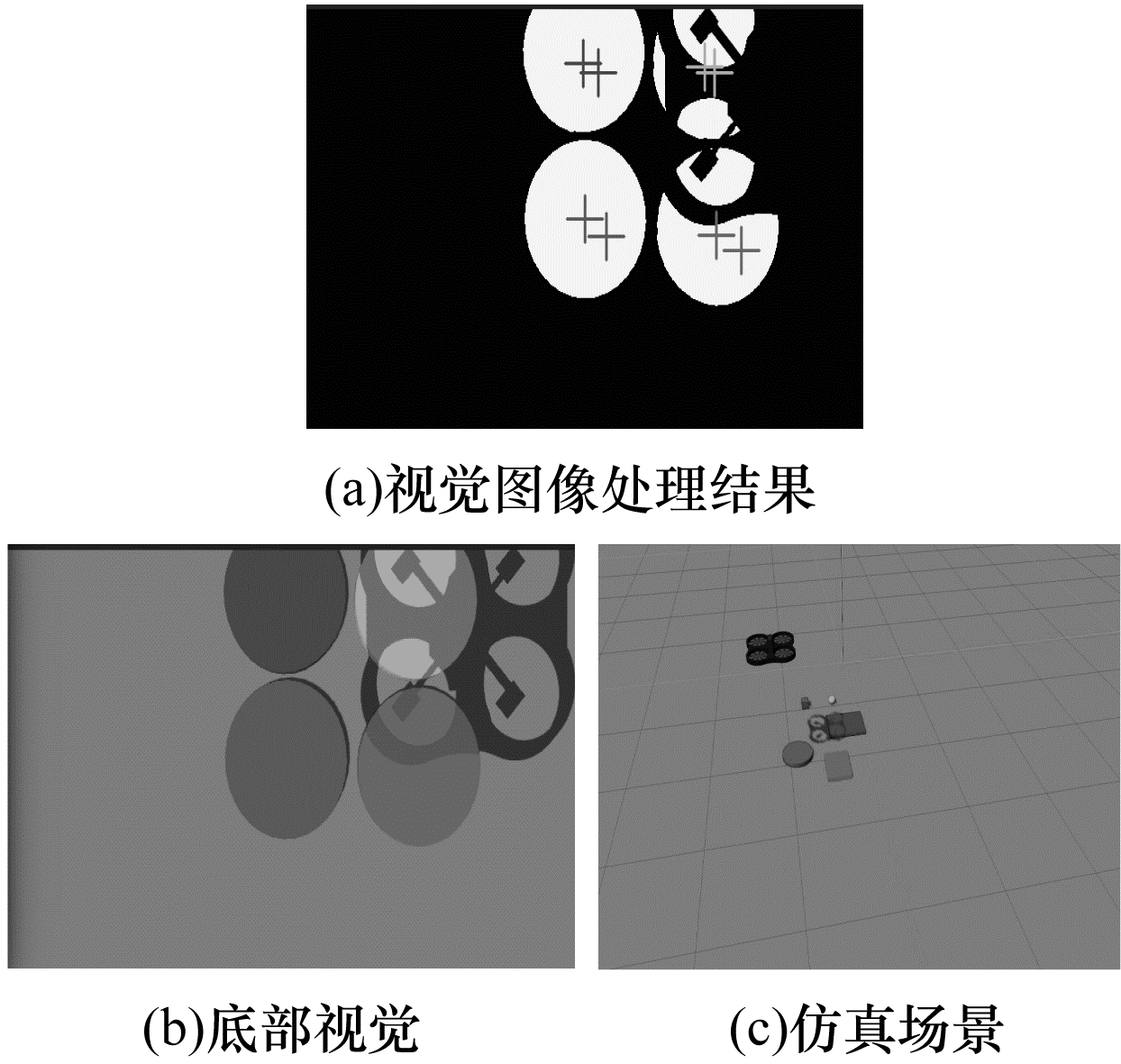 (a)视觉图像处理结果

(b)底部视觉

(c)仿真场景