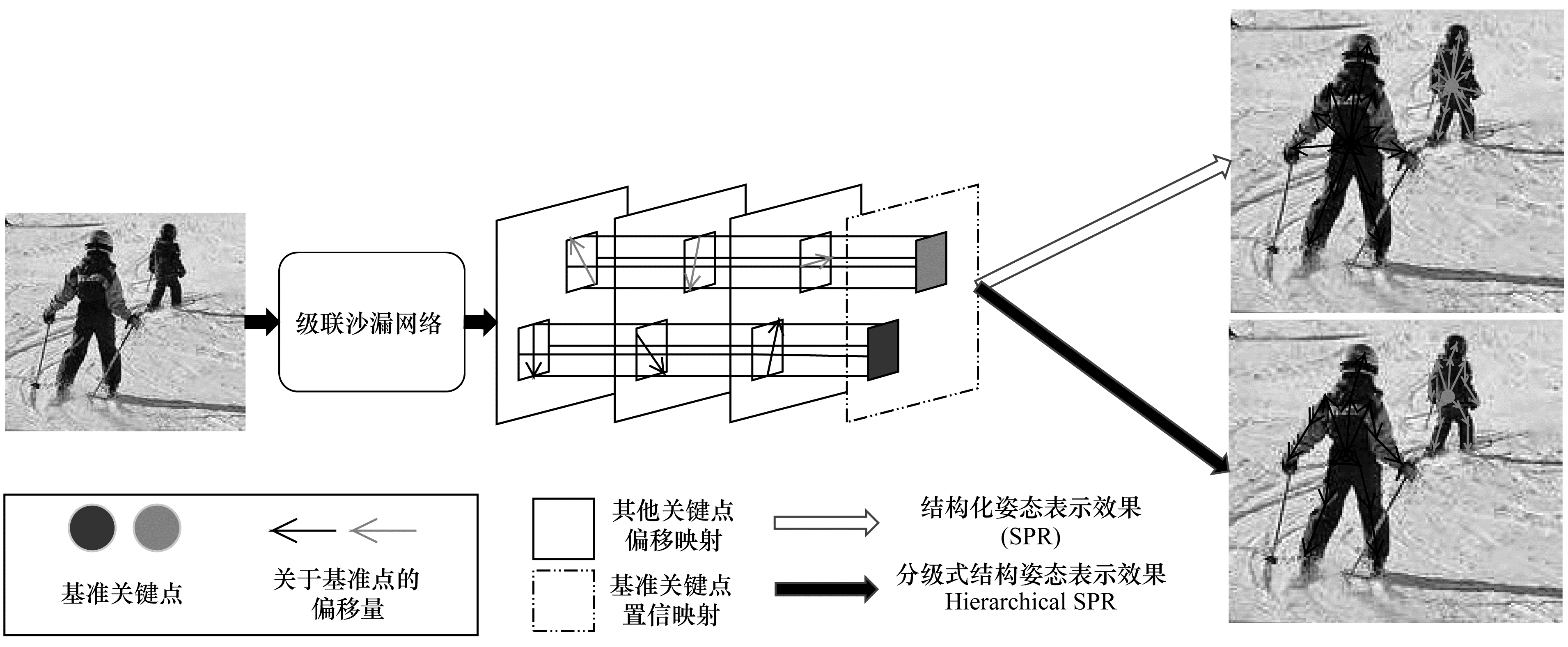 级联沙漏网络

基准关键点

关于基准点的偏移量

其他关键点偏移映射

基准关键点置信映射

结构化姿态表示效果 (SPR)

分级式结构姿态表示效果 Hierarchical SPR