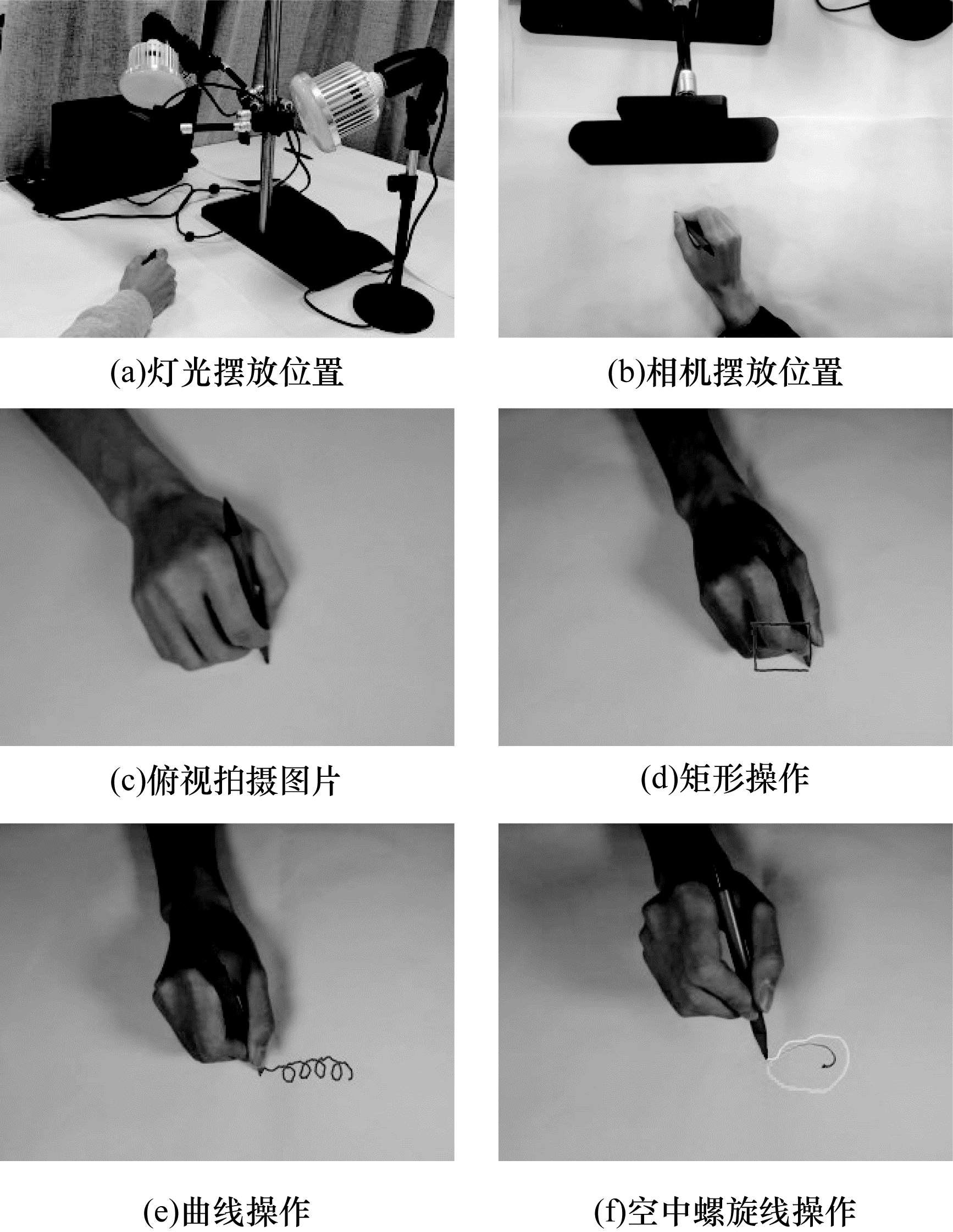 (a)灯光摆放位置

(b)相机摆放位置

(c)俯视拍摄图片

(d)矩形操作

(e)曲线操作

(f)空中螺旋线操作