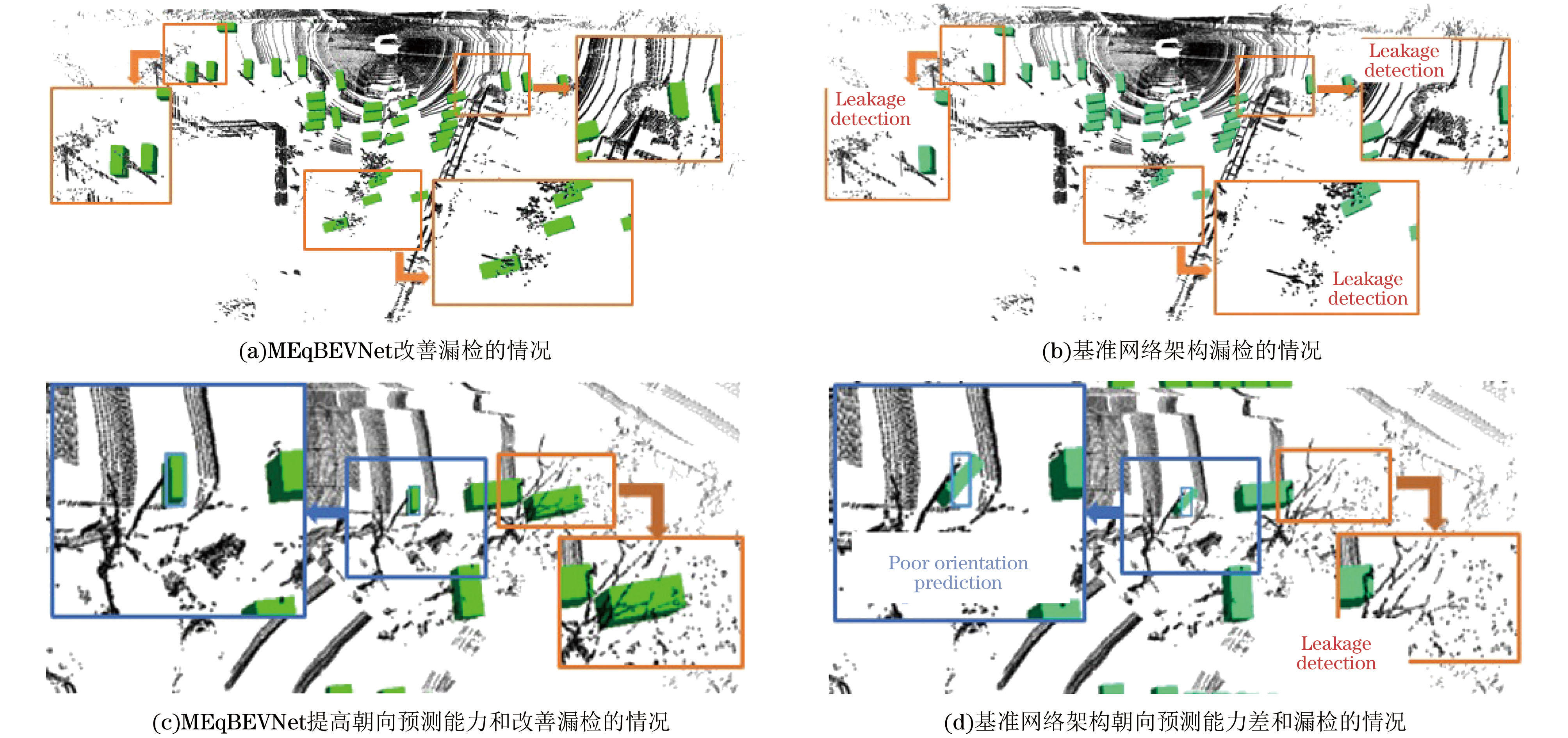 (a)MEqBEVNet改善漏检的情况

Leakage detection

Leakage detection

Leakage detection

(b)基准网络架构漏检的情况

(c)MEqBEVNet提高朝向预测能力和改善漏检的情况

Poor orientation prediction

Leakage detection

(d)基准网络架构朝向预测能力差和漏检的情况