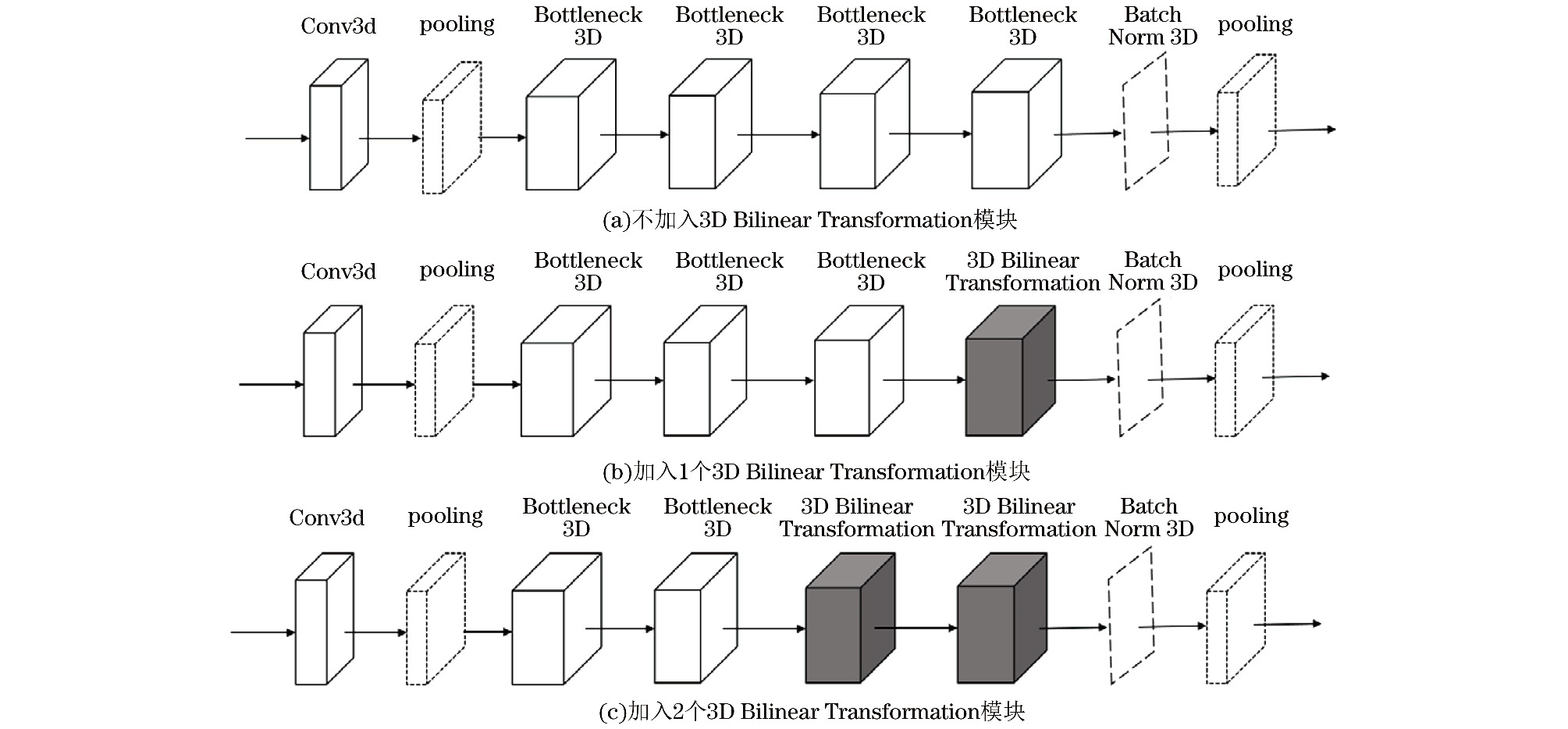 Conv3d pooling Bottleneck 3D Bottleneck 3D Bottleneck 3D Bottleneck 3D Batch Norm 3D pooling

(a)不加入3D Bilinear Transformation模块

Conv3d pooling Bottleneck 3D Bottleneck 3D Bottleneck 3D 3D Bilinear Transformation Batch Norm 3D pooling

(b)加入1个3D Bilinear Transformation模块

Conv3d pooling Bottleneck 3D Bottleneck 3D 3D Bilinear Transformation 3D Bilinear Transformation Batch Norm 3D pooling

(c)加入2个3D Bilinear Transformation模块