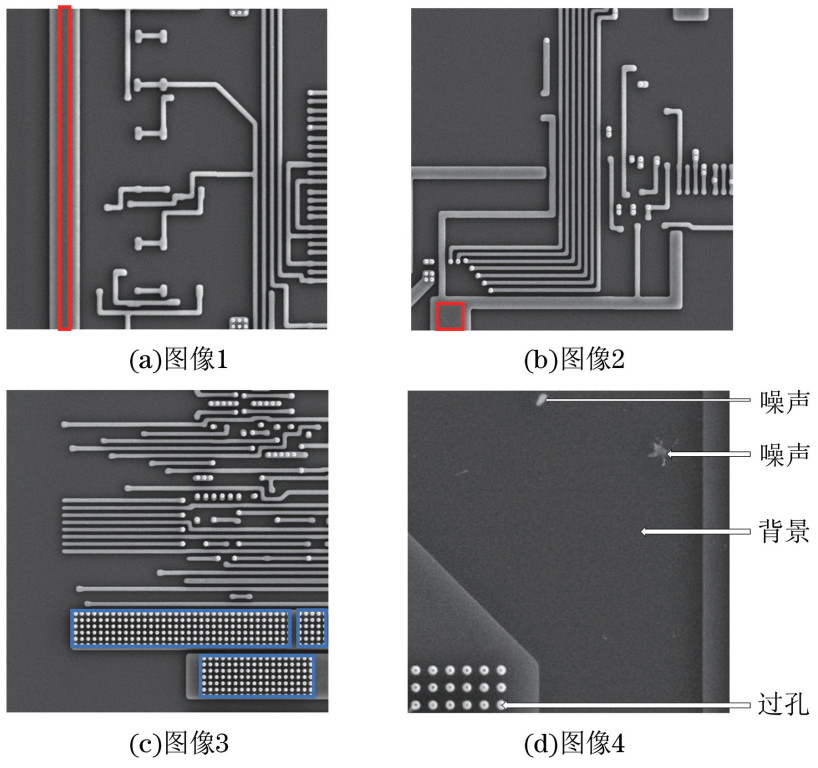 (a)图像1

(b)图像2

(c)图像3

噪声
噪声
背景
过孔

(d)图像4