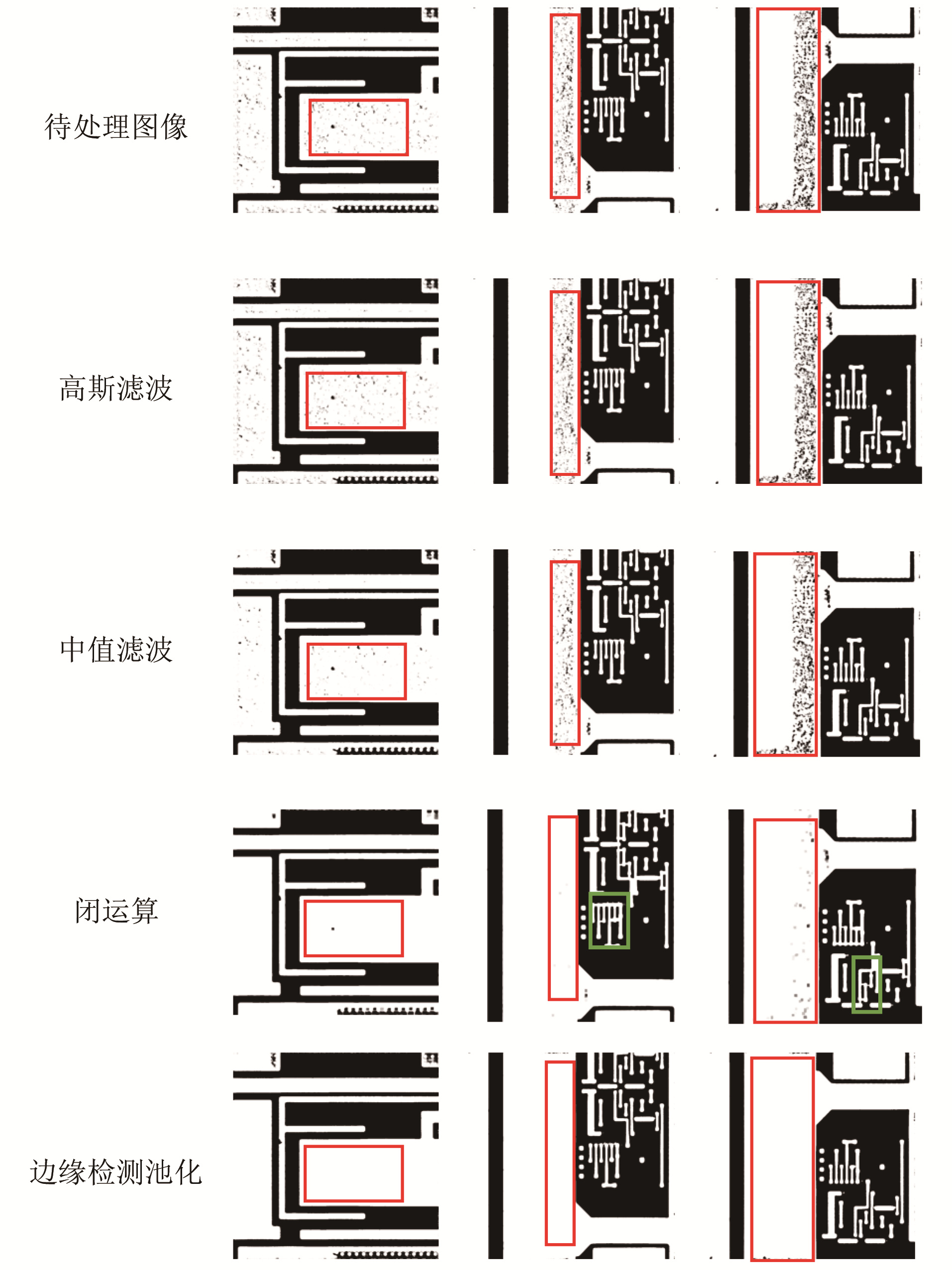 待处理图像

高斯滤波

中值滤波

闭运算

边缘检测池化