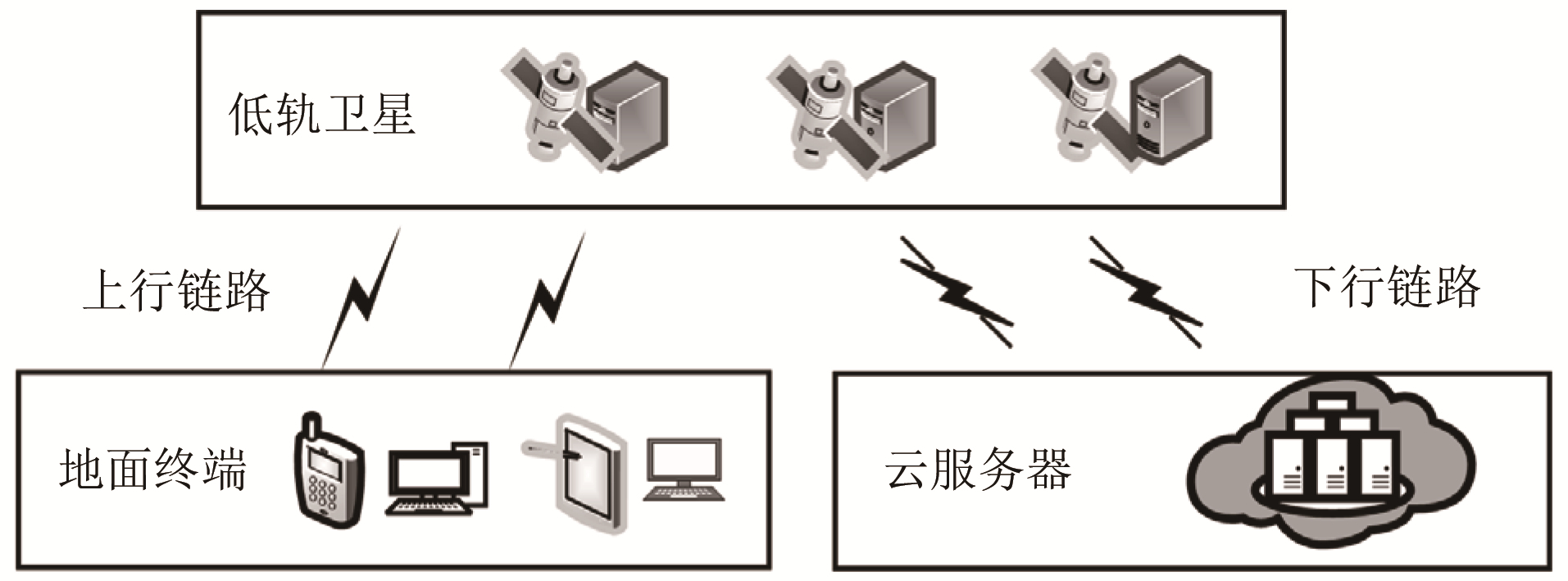 低轨卫星

上行链路

下行链路

地面终端

云服务器