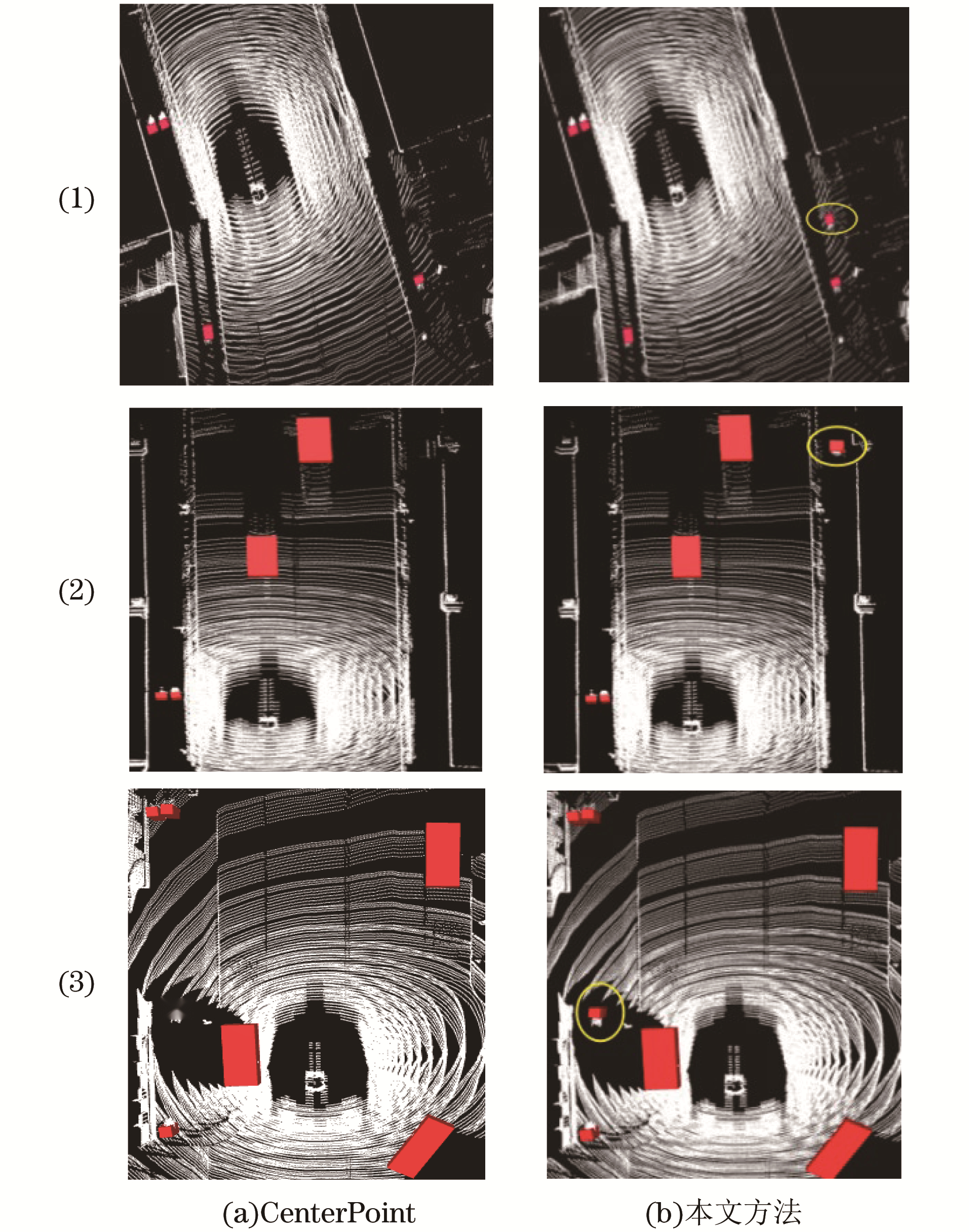 (1)

(2)

(3)

(a)CenterPoint

(b)本文方法